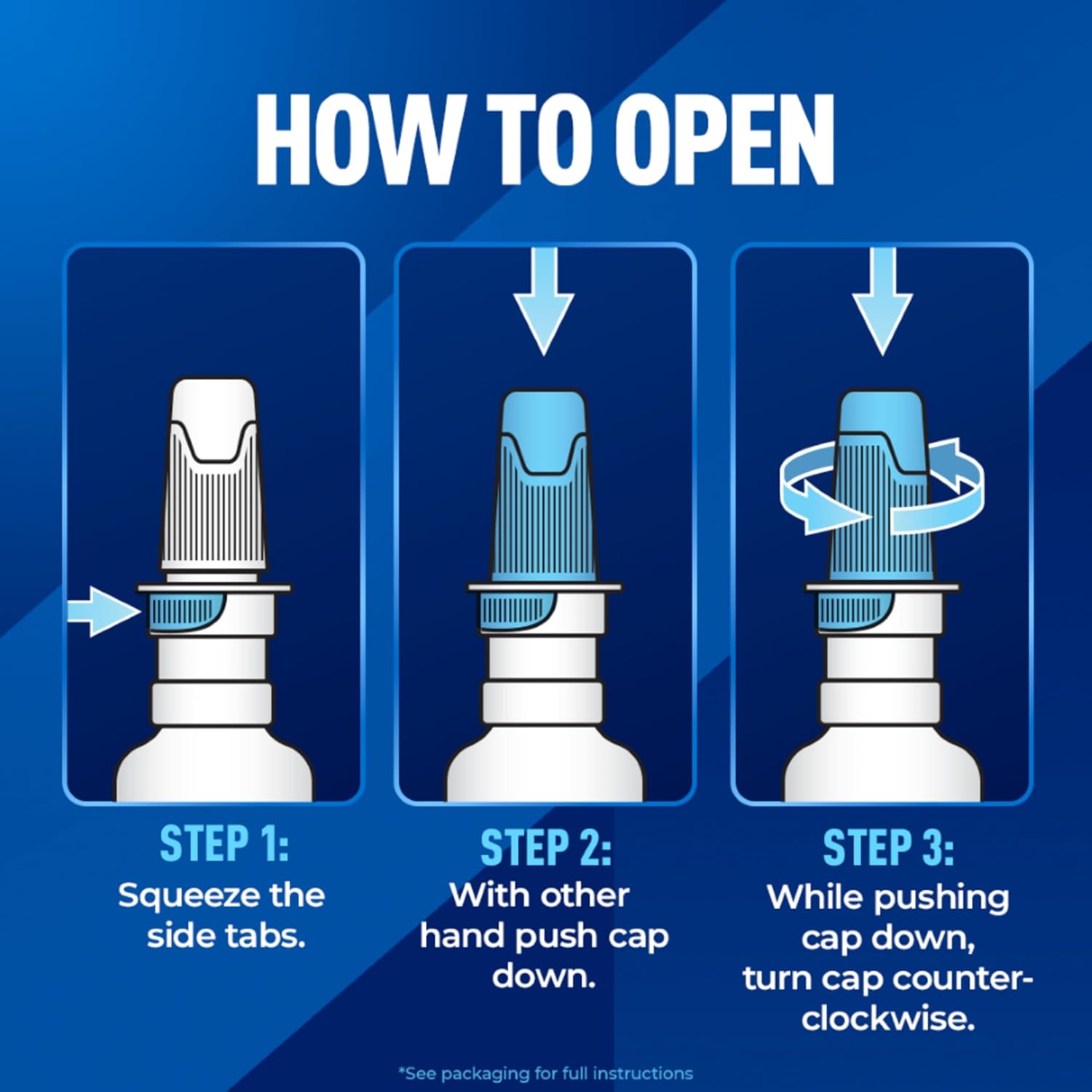 HOW TO OPEN

STEP 1:
Squeeze the side tabs.

STEP 2:
With other hand push cap down.

STEP 3:
While pushing cap down, turn cap counter-clockwise.

*See packaging for full instructions